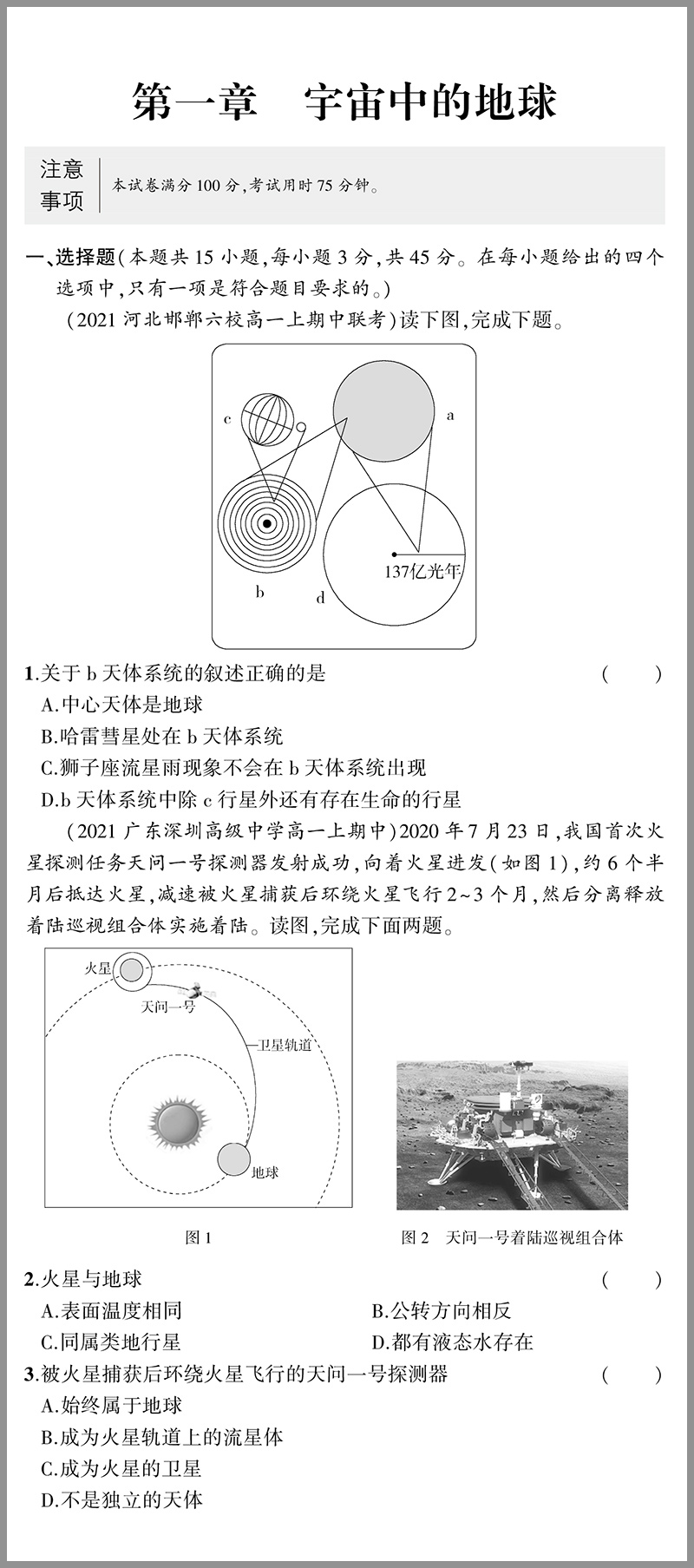 第一章　宇宙中的地球

注意事项　本试卷满分 100 分,考试用时 75 分钟。

一、选择题(本题共 15 小题,每小题 3 分,共 45 分。在每小题给出的四个选项中,只有一项是符合题目要求的。)

(2021 河北邯郸六校高一上期中联考)读下图,完成下题。

c
a
137亿光年
b
d

1.关于 b 天体系统的叙述正确的是　(　　)
A.中心天体是地球
B.哈雷彗星处在 b 天体系统
C.狮子座流星雨现象不会在 b 天体系统出现
D.b 天体系统中除 c 行星外还有存在生命的行星

(2021 广东深圳高级中学高一上期中)2020 年 7 月 23 日,我国首次火星探测任务天问一号探测器发射成功,向着火星进发(如图 1),约 6 个半月后抵达火星,减速被火星捕获后环绕火星飞行 2~3 个月,然后分离释放着陆巡视组合体实施着陆。读图,完成下面两题。

火星
天问一号
卫星轨道
地球

图 1
图 2　天问一号着陆巡视组合体

2.火星与地球　(　　)
A.表面温度相同
B.公转方向相反
C.同属类地行星
D.都有液态水存在

3.被火星捕获后环绕火星飞行的天问一号探测器　(　　)
A.始终属于地球
B.成为火星轨道上的流星体
C.成为火星的卫星
D.不是独立的天体